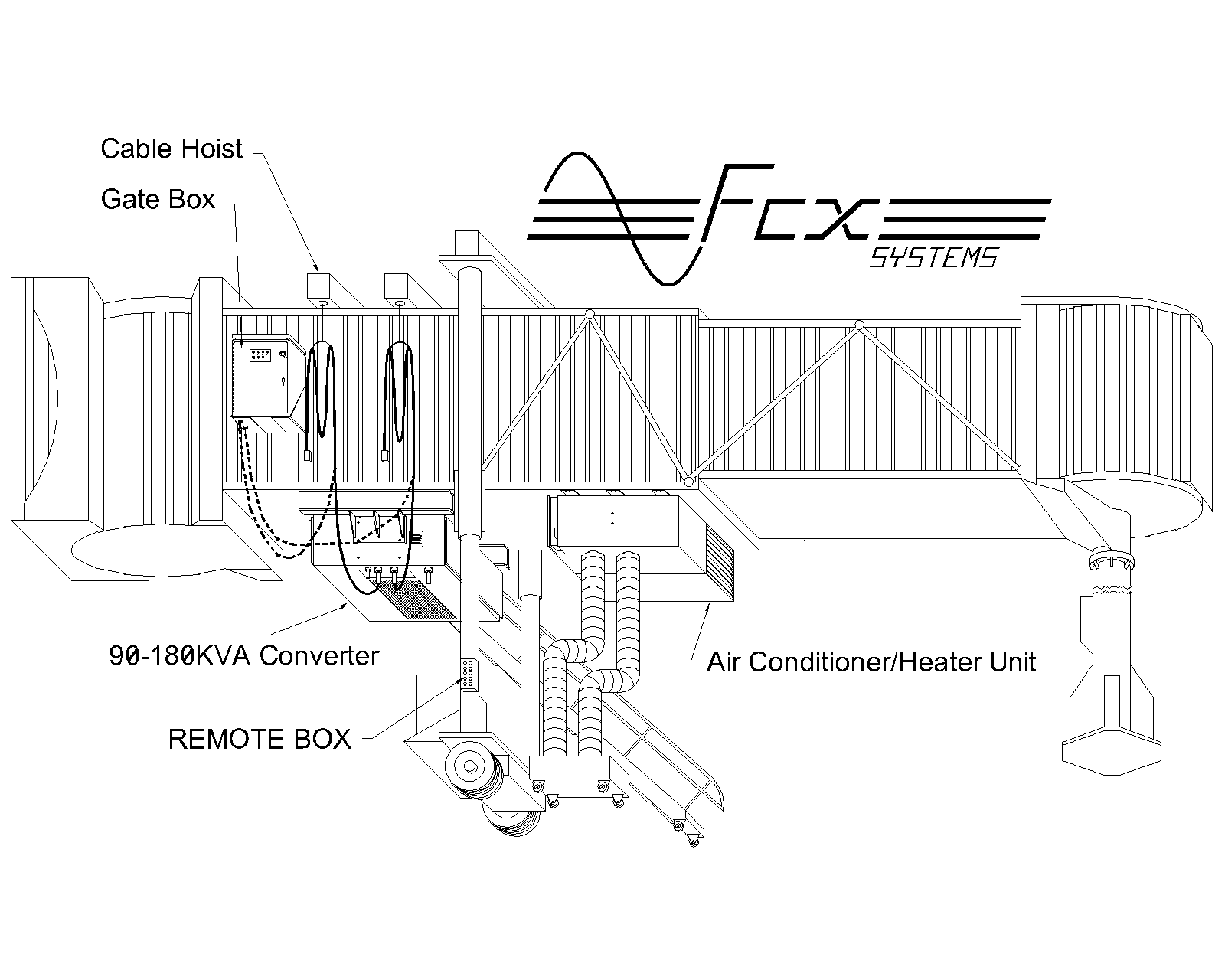 Cable Hoist

Gate Box

FCX
SYSTEMS

90-180KVA Converter

Air Conditioner/Heater Unit

REMOTE BOX