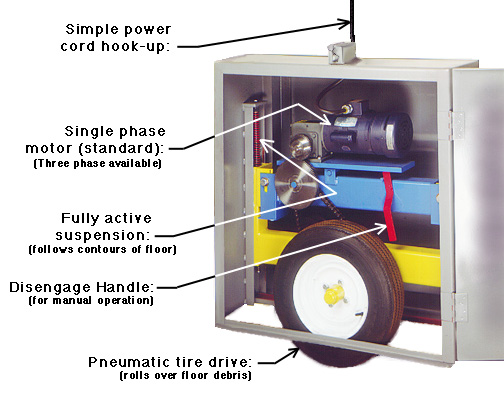 Simple power cord hook-up:

Single phase motor (standard):
(Three phase available)

Fully active suspension:
(follows contours of floor)

Disengage Handle:
(for manual operation)

Pneumatic tire drive:
(rolls over floor debris)