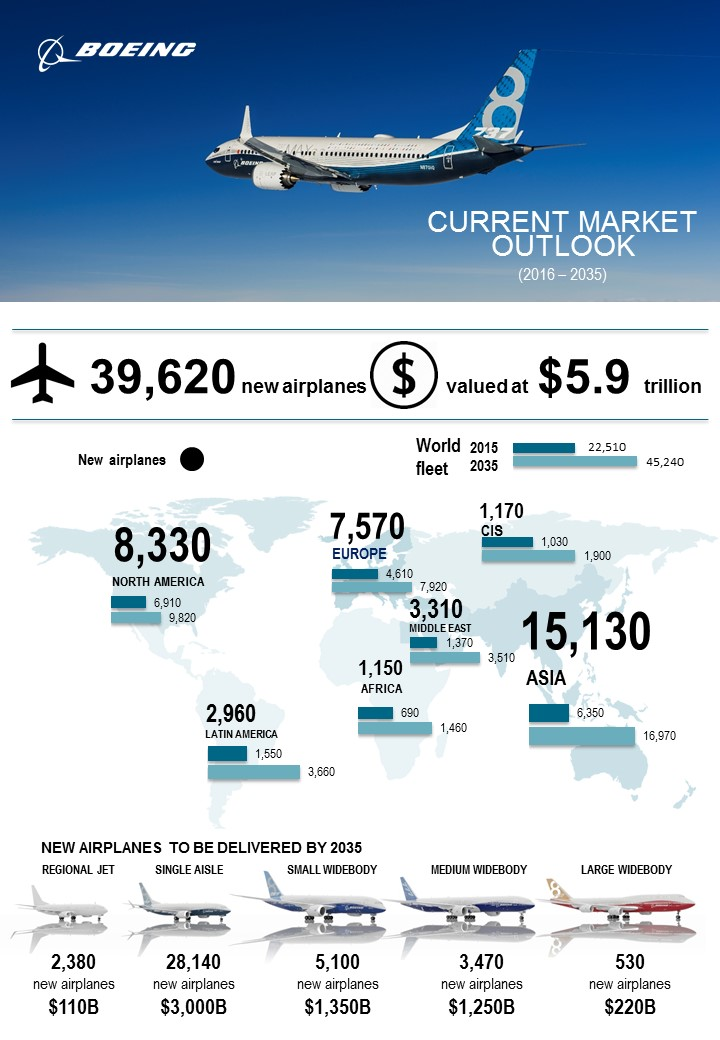 BOEING

CURRENT MARKET OUTLOOK
(2016 – 2035)

39,620 new airplanes $ valued at $5.9 trillion

New airplanes

World fleet 2015 22,510
2035 45,240

8,330
NORTH AMERICA
6,910
9,820

7,570
EUROPE
4,610
7,920

1,170
CIS
1,030
1,900

3,310
MIDDLE EAST
1,370
3,510

15,130
ASIA
6,350
16,970

1,150
AFRICA
690
1,460

2,960
LATIN AMERICA
1,550
3,660

NEW AIRPLANES TO BE DELIVERED BY 2035

REGIONAL JET
2,380
new airplanes
$110B

SINGLE AISLE
28,140
new airplanes
$3,000B

SMALL WIDEBODY
5,100
new airplanes
$1,350B

MEDIUM WIDEBODY
3,470
new airplanes
$1,250B

LARGE WIDEBODY
530
new airplanes
$220B